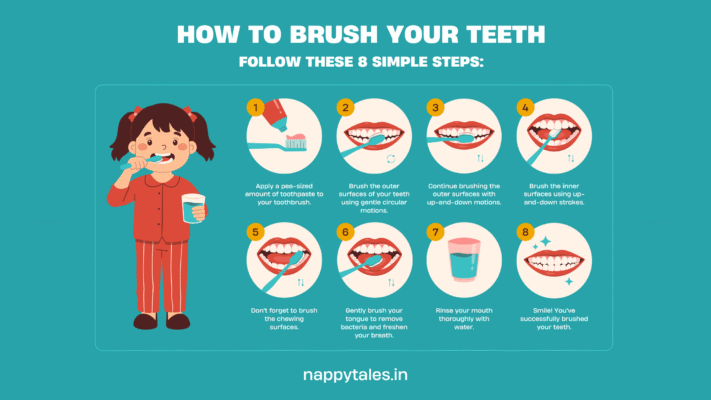 HOW TO BRUSH YOUR TEETH

FOLLOW THESE 8 SIMPLE STEPS:

1

Apply a pea-sized amount of toothpaste to your toothbrush.

2

Brush the outer surfaces of your teeth using gentle circular motions.

3

Continue brushing the outer surfaces with up-and-down motions.

4

Brush the inner surfaces using up-and-down strokes.

5

Don't forget to brush the chewing surfaces.

6

Gently brush your tongue to remove bacteria and freshen your breath.

7

Rinse your mouth thoroughly with water.

8

Smile! You've successfully brushed your teeth.

nappytales.in